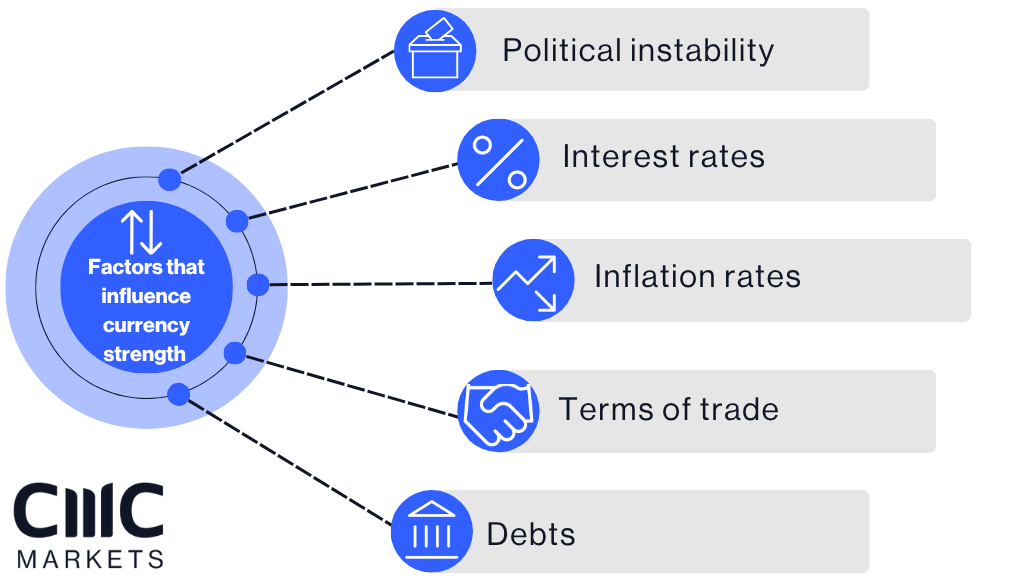 Factors that influence currency strength

Political instability

Interest rates

Inflation rates

Terms of trade

Debts

CMC MARKETS